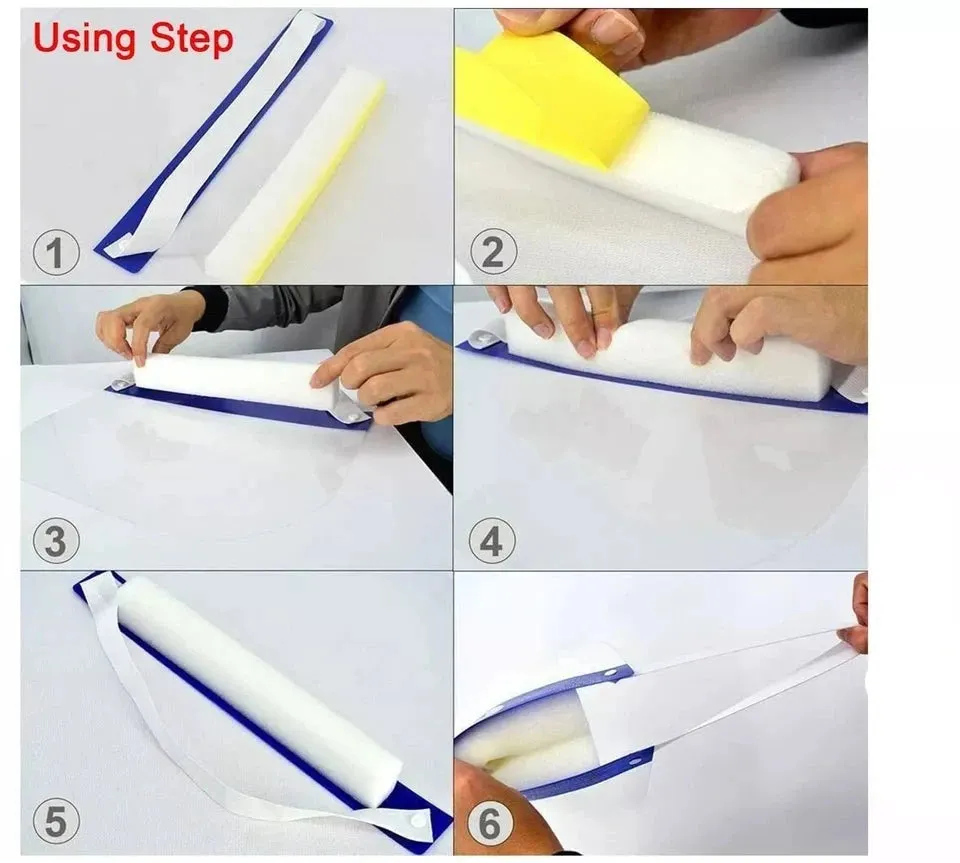 Using Step

1

2

3

4

5

6